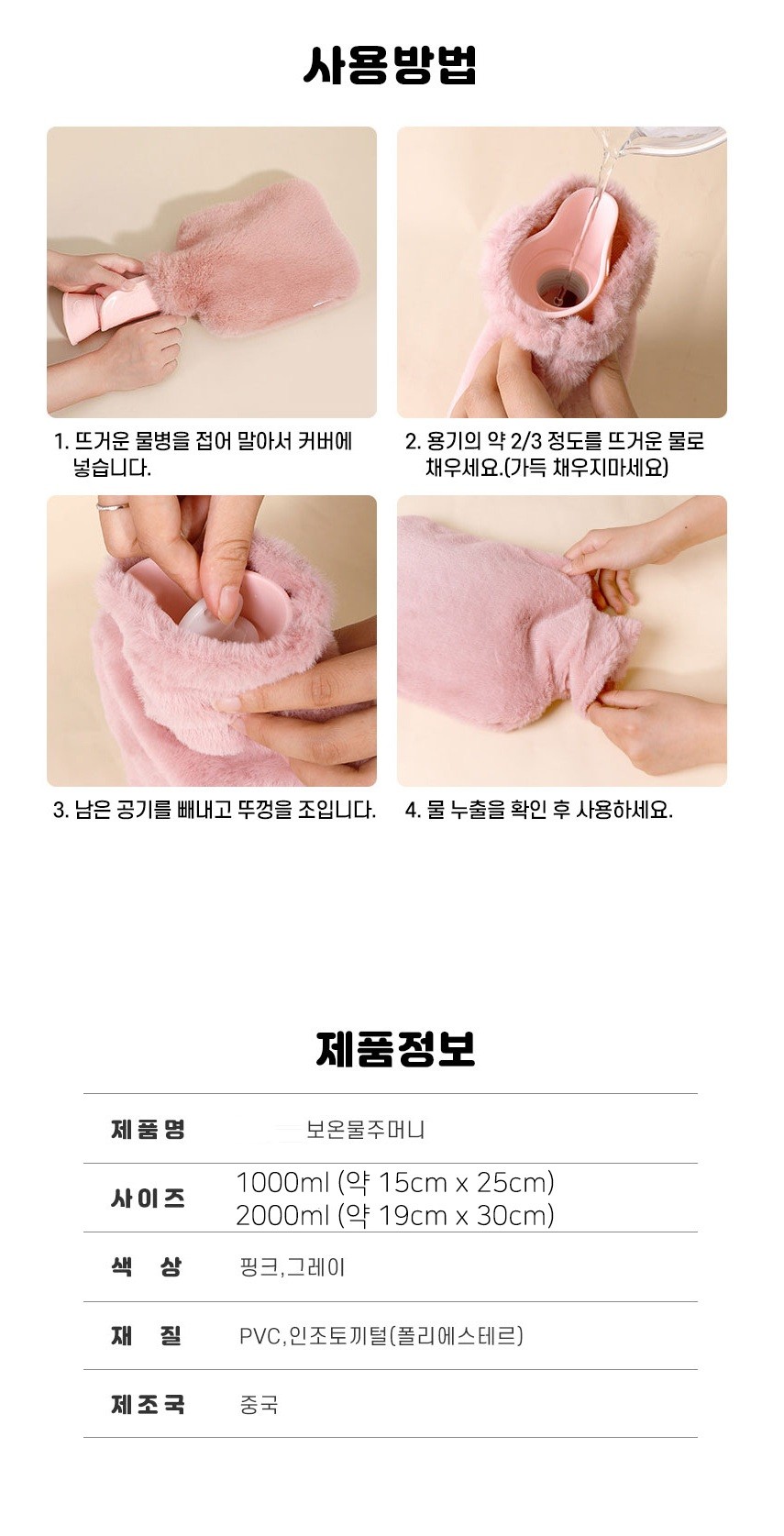 사용방법

1. 뜨거운 물병을 접어 말아서 커버에 넣습니다.

2. 용기의 약 2/3 정도를 뜨거운 물로 채우세요.(가득 채우지마세요)

3. 남은 공기를 빼내고 뚜껑을 조입니다.

4. 물 누출을 확인 후 사용하세요.

제품정보

| 제품명 | 보온물주머니 |
|---|---|
| 사이즈 | 1000ml (약 15cm x 25cm) 2000ml (약 19cm x 30cm) |
| 색 상 | 핑크,그레이 |
| 재 질 | PVC,인조토끼털(폴리에스테르) |
| 제조국 | 중국 |