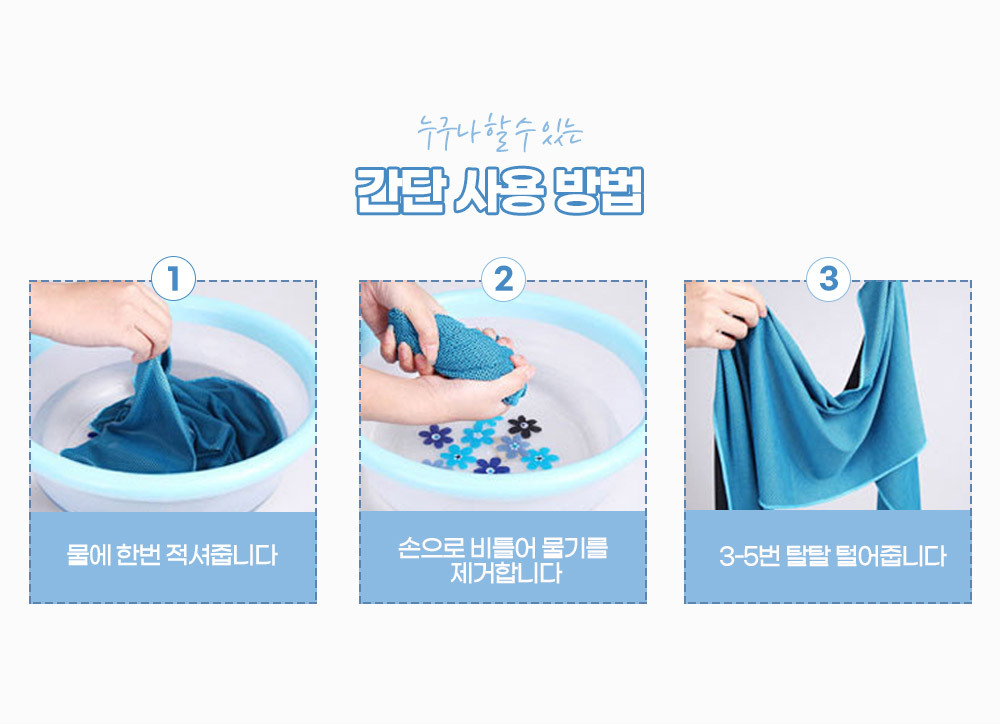 누구나 할 수 있는

간단 사용 방법

1

물에 한번 적셔줍니다

2

손으로 비틀어 물기를 제거합니다

3

3-5번 탈탈 털어줍니다